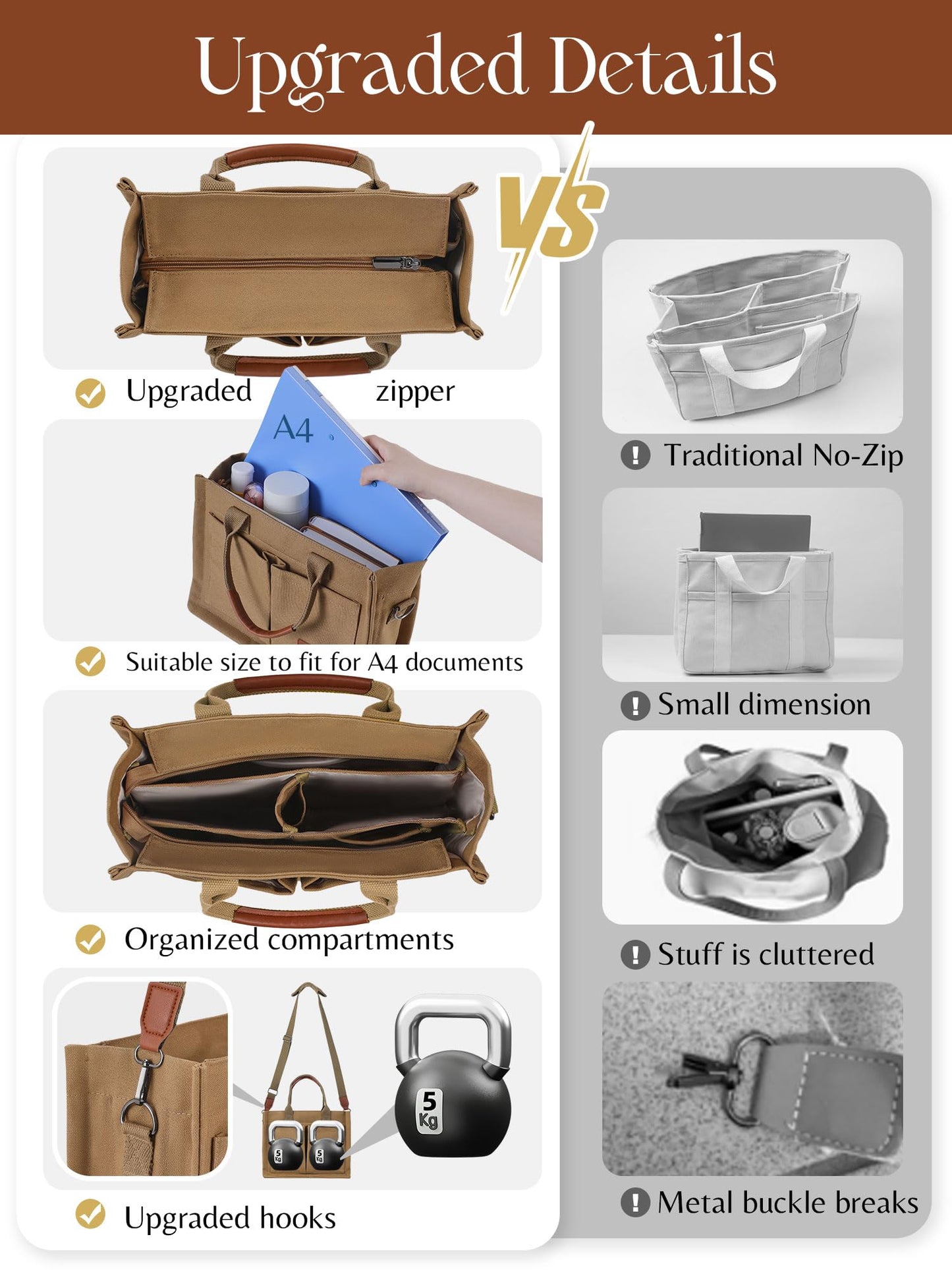 Upgraded Details

VS

Upgraded zipper

A4

Suitable size to fit for A4 documents

Organized compartments

5 Kg

5 Kg

5 Kg

Upgraded hooks

Traditional No-Zip

Small dimension

Stuff is cluttered

Metal buckle breaks