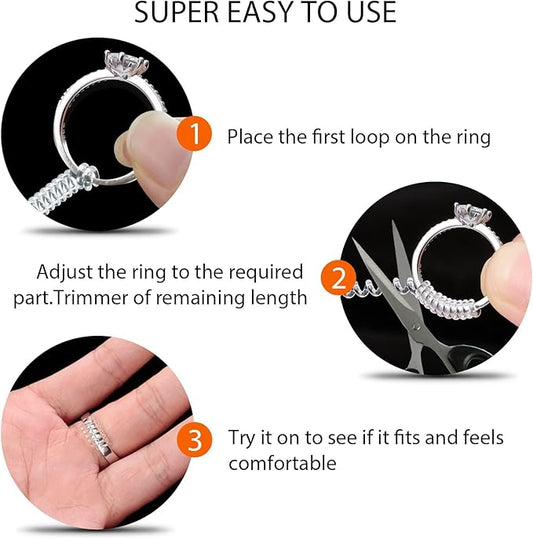 SUPER EASY TO USE

1 Place the first loop on the ring

Adjust the ring to the required part.Trimmer of remaining length 2

3 Try it on to see if it fits and feels comfortable