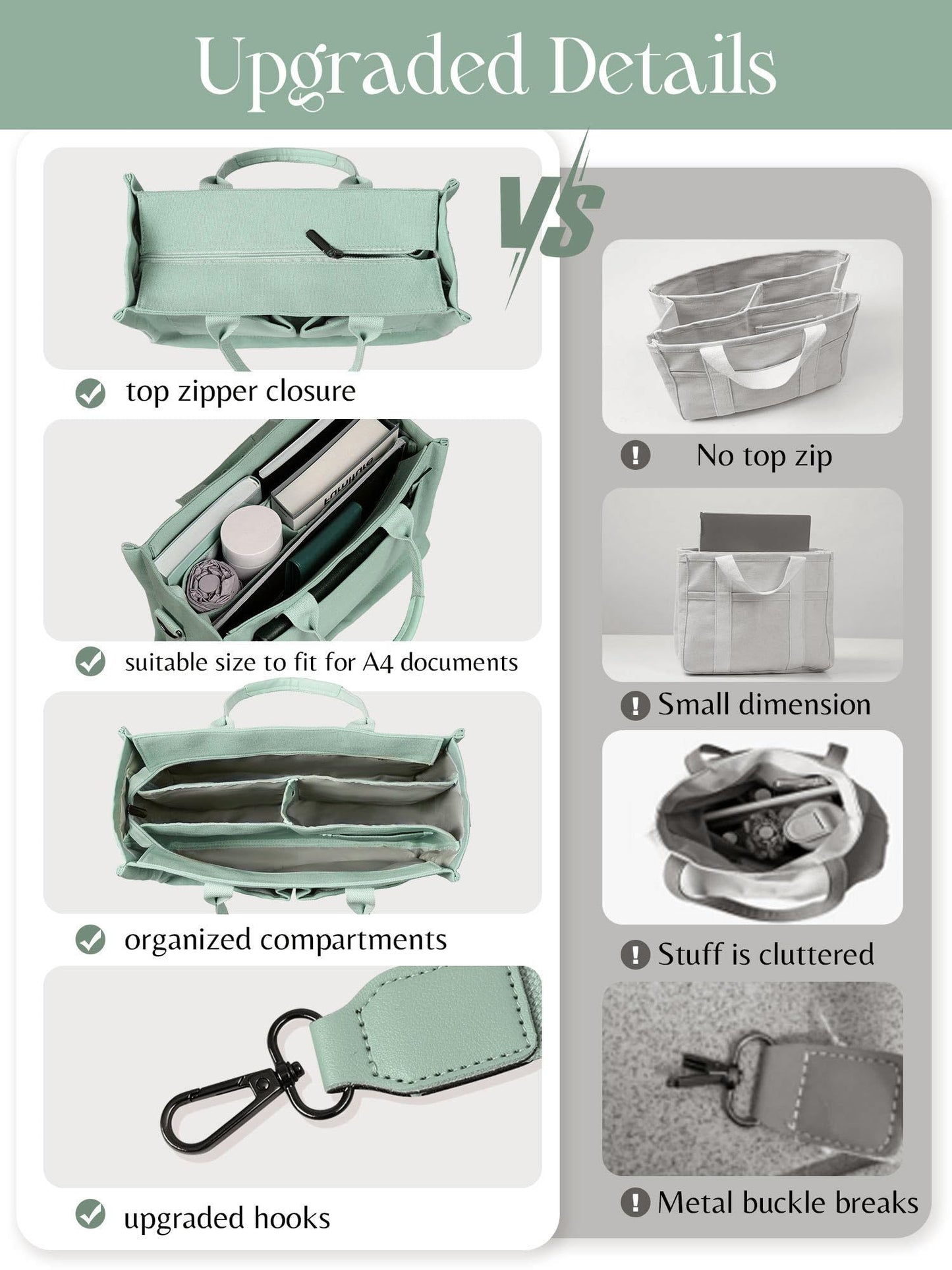 Upgraded Details

VS

top zipper closure

suitable size to fit for A4 documents

organized compartments

upgraded hooks

No top zip

Small dimension

Stuff is cluttered

Metal buckle breaks